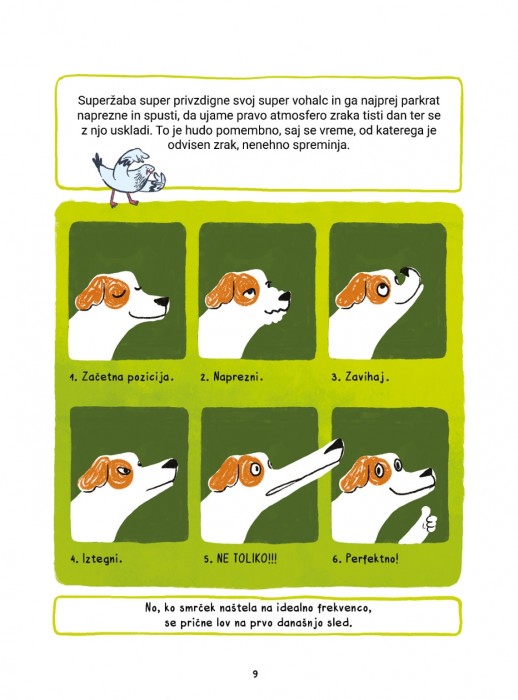 Superžaba super privzdigne svoj super vohalc in ga najprej parkrat naprezne in spusti, da ujame pravo atmosfero zraka tisti dan ter se z njo uskladi. To je hudo pomembno, saj se vreme, od katerega je odvisen zrak, nenehno spreminja.

1. Začetna pozicija.

2. Naprezni.

3. Zavihaj.

4. Iztegni.

5. NE TOLIKO!!!

6. Perfektno!

No, ko smrček naštela na idealno frekvenco, se prične lov na prvo današnjo sled.

9