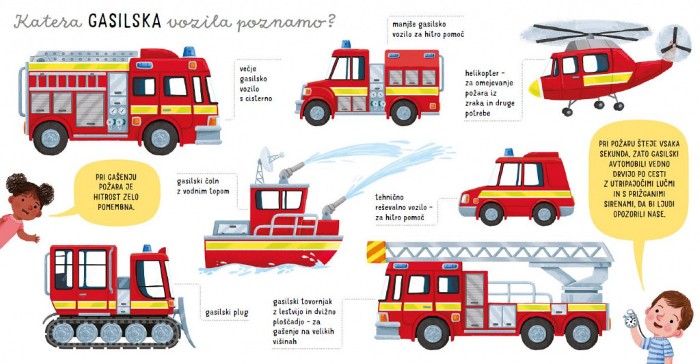 Katera GASILSKA vozila poznamo?

večje gasilsko vozilo s cisterno

manjše gasilsko vozilo za hitro pomoč

helikopter – za omejevanje požara iz zraka in druge potrebe

PRI GAŠENJU POŽARA JE HITROST ZELO POMEMBNA.

gasilski čoln z vodnim topom

tehnično reševalno vozilo – za hitro pomoč

PRI POŽARU ŠTEJE VSAKA SEKUNDA, ZATO GASILSKI AVTOMOBILI VEDNO DRVIJO PO CESTI Z UTRIPAJOČIMI LUČMI IN S PRIŽGANIMI SIRENAMI, DA BI LJUDI OPOZORILI NASE.

gasilski plug

gasilski tovornjak z lestvijo in dvižno ploščadjo – za gašenje na velikih višinah